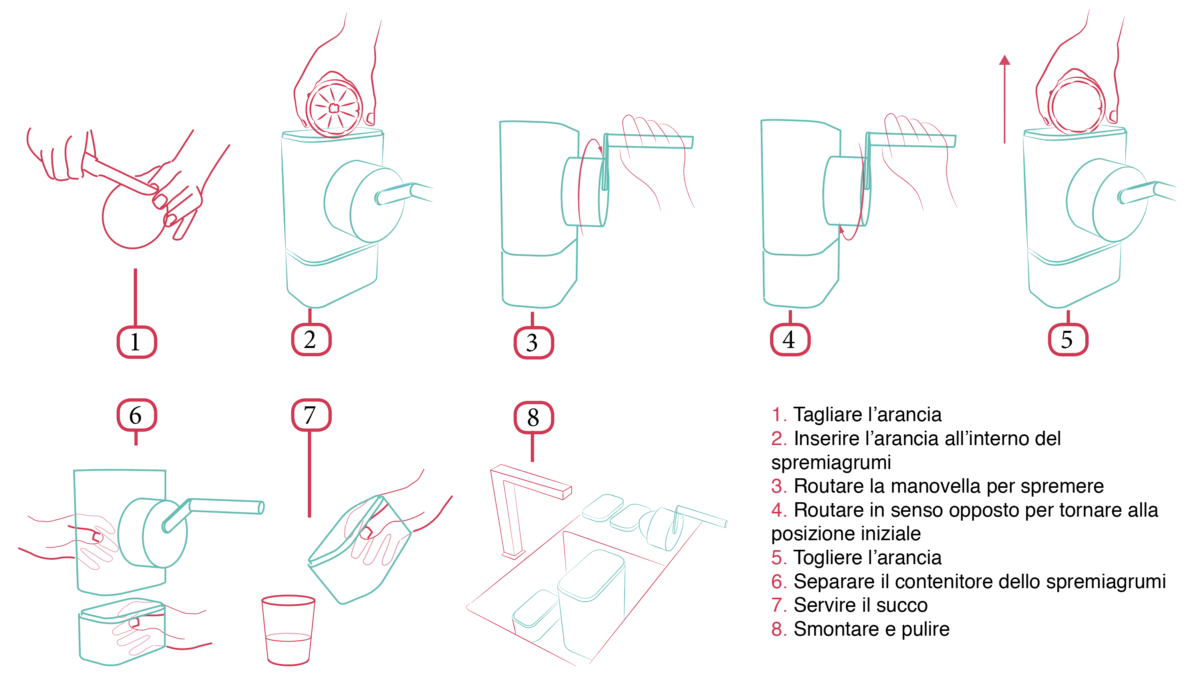 1

2

3

4

5

6

7

8

1. Tagliare l'arancia
2. Inserire l'arancia all'interno del spremiagrumi
3. Routare la manovella per spremere
4. Routare in senso opposto per tornare alla posizione iniziale
5. Togliere l'arancia
6. Separare il contenitore dello spremiagrumi
7. Servire il succo
8. Smontare e pulire